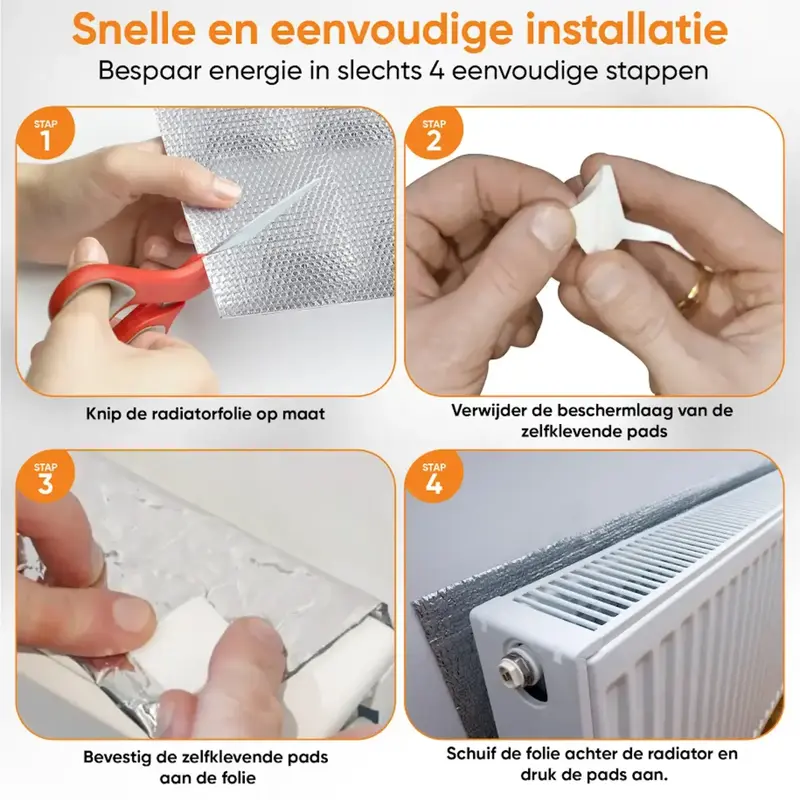 Snelle en eenvoudige installatie

Bespaar energie in slechts 4 eenvoudige stappen

STAP
1

Knip de radiatorfolie op maat

STAP
2

Verwijder de beschermlaag van de zelfklevende pads

STAP
3

Bevestig de zelfklevende pads aan de folie

STAP
4

Schuif de folie achter de radiator en druk de pads aan.